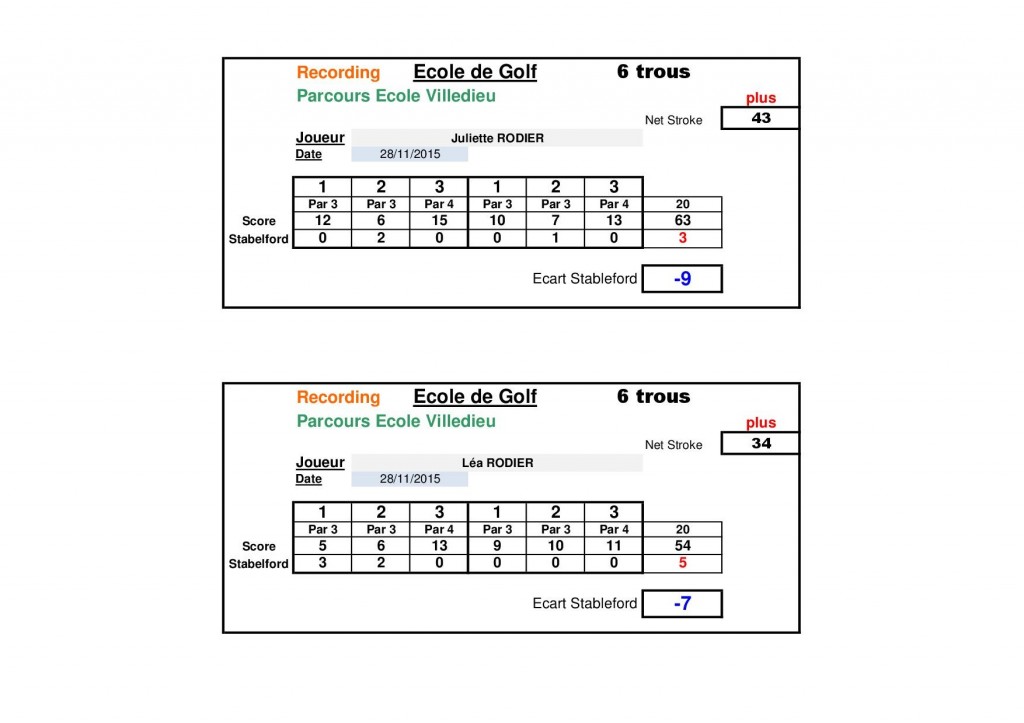 Recording Ecole de Golf 6 trous
Parcours Ecole Villedieu
plus
Net Stroke 43
Joueur Juliette RODIER
Date 28/11/2015

| | 1 | 2 | 3 | 1 | 2 | 3 | |
|---|---|---|---|---|---|---|---|
| | Par 3 | Par 3 | Par 4 | Par 3 | Par 3 | Par 4 | 20 |
| Score | 12 | 6 | 15 | 10 | 7 | 13 | 63 |
| Stabelford | 0 | 2 | 0 | 0 | 1 | 0 | 3 |

Ecart Stableford -9

Recording Ecole de Golf 6 trous
Parcours Ecole Villedieu
plus
Net Stroke 34
Joueur Léa RODIER
Date 28/11/2015

| | 1 | 2 | 3 | 1 | 2 | 3 | |
|---|---|---|---|---|---|---|---|
| | Par 3 | Par 3 | Par 4 | Par 3 | Par 3 | Par 4 | 20 |
| Score | 5 | 6 | 13 | 9 | 10 | 11 | 54 |
| Stabelford | 3 | 2 | 0 | 0 | 0 | 0 | 5 |

Ecart Stableford -7