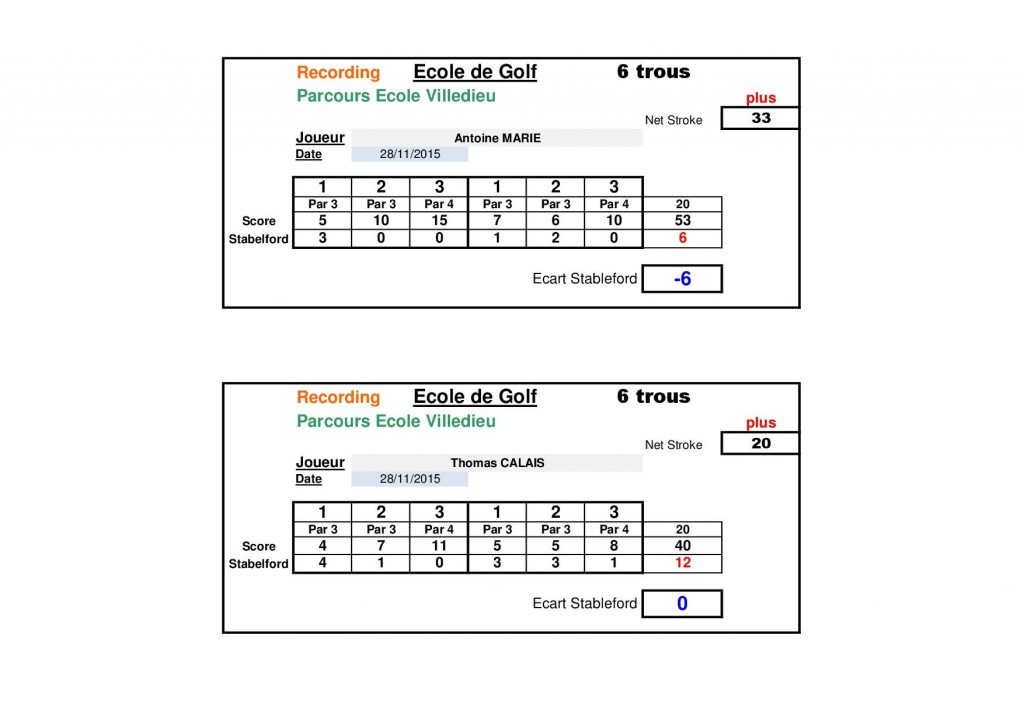 Recording Ecole de Golf 6 trous
Parcours Ecole Villedieu
plus
Net Stroke 33
Joueur Antoine MARIE
Date 28/11/2015

| | 1 | 2 | 3 | 1 | 2 | 3 | |
|---|---|---|---|---|---|---|---|
| | Par 3 | Par 3 | Par 4 | Par 3 | Par 3 | Par 4 | 20 |
| Score | 5 | 10 | 15 | 7 | 6 | 10 | 53 |
| Stabelford | 3 | 0 | 0 | 1 | 2 | 0 | 6 |

Ecart Stableford -6

Recording Ecole de Golf 6 trous
Parcours Ecole Villedieu
plus
Net Stroke 20
Joueur Thomas CALAIS
Date 28/11/2015

| | 1 | 2 | 3 | 1 | 2 | 3 | |
|---|---|---|---|---|---|---|---|
| | Par 3 | Par 3 | Par 4 | Par 3 | Par 3 | Par 4 | 20 |
| Score | 4 | 7 | 11 | 5 | 5 | 8 | 40 |
| Stabelford | 4 | 1 | 0 | 3 | 3 | 1 | 12 |

Ecart Stableford 0